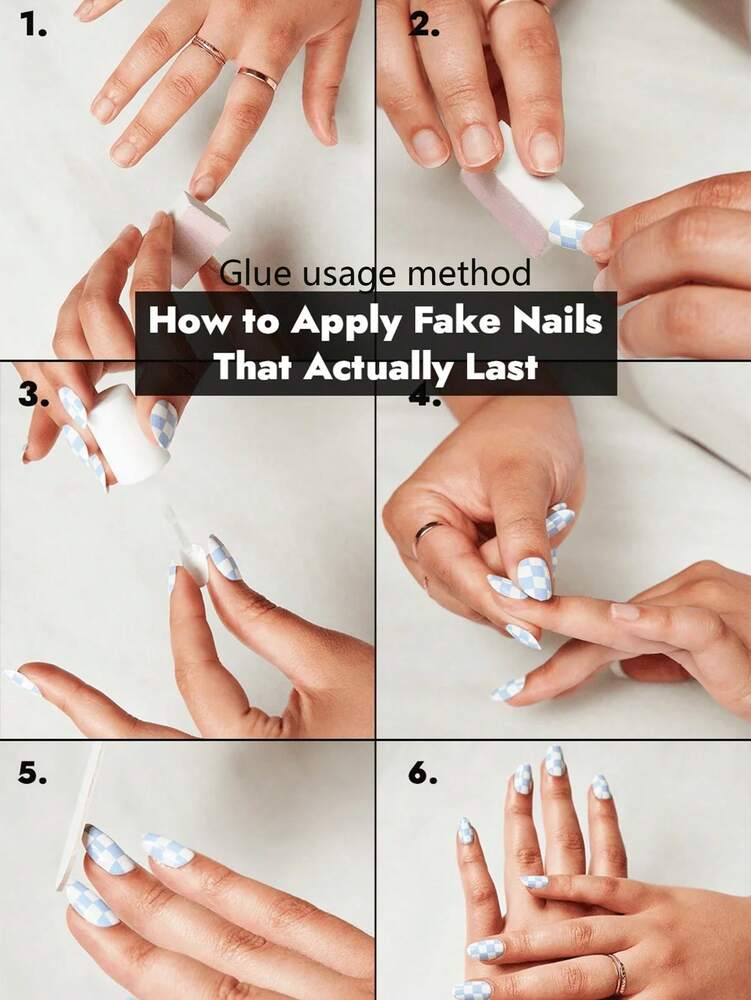 1.

2.

Glue usage method

How to Apply Fake Nails That Actually Last

3.

4.

5.

6.