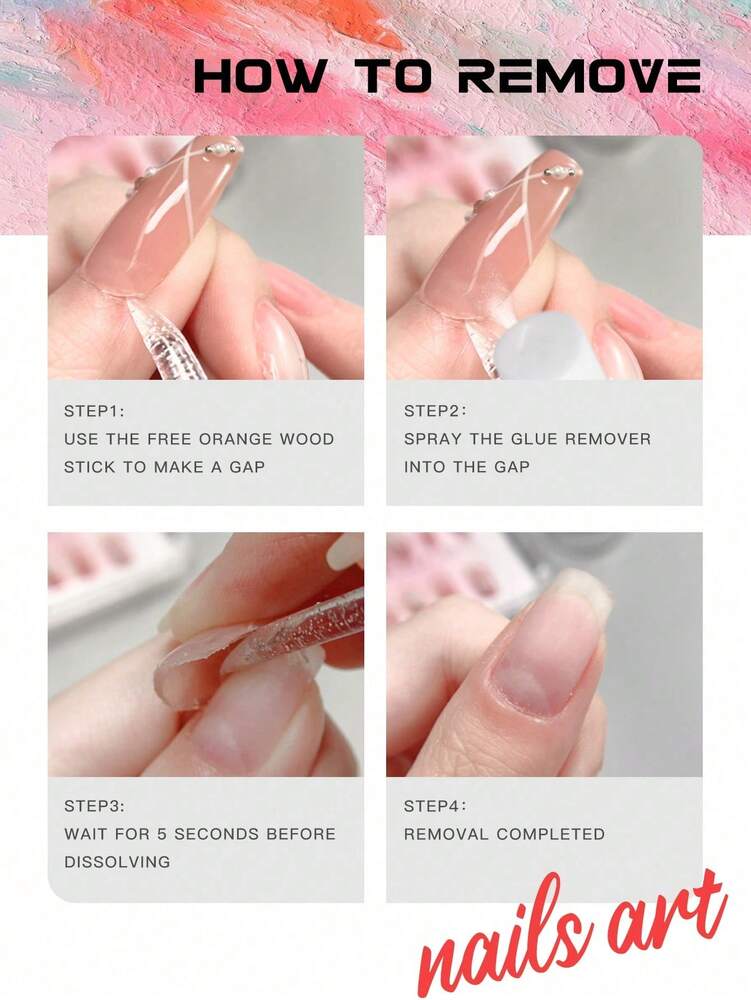 HOW TO REMOVE

STEP1:
USE THE FREE ORANGE WOOD STICK TO MAKE A GAP

STEP2:
SPRAY THE GLUE REMOVER INTO THE GAP

STEP3:
WAIT FOR 5 SECONDS BEFORE DISSOLVING

STEP4:
REMOVAL COMPLETED

nails art