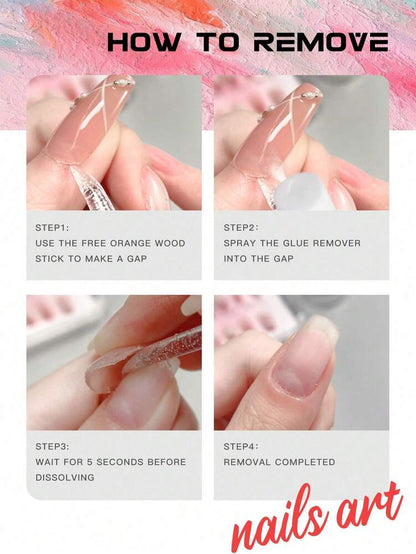 HOW TO REMOVE

STEP1:
USE THE FREE ORANGE WOOD STICK TO MAKE A GAP

STEP2:
SPRAY THE GLUE REMOVER INTO THE GAP

STEP3:
WAIT FOR 5 SECONDS BEFORE DISSOLVING

STEP4:
REMOVAL COMPLETED

nails art