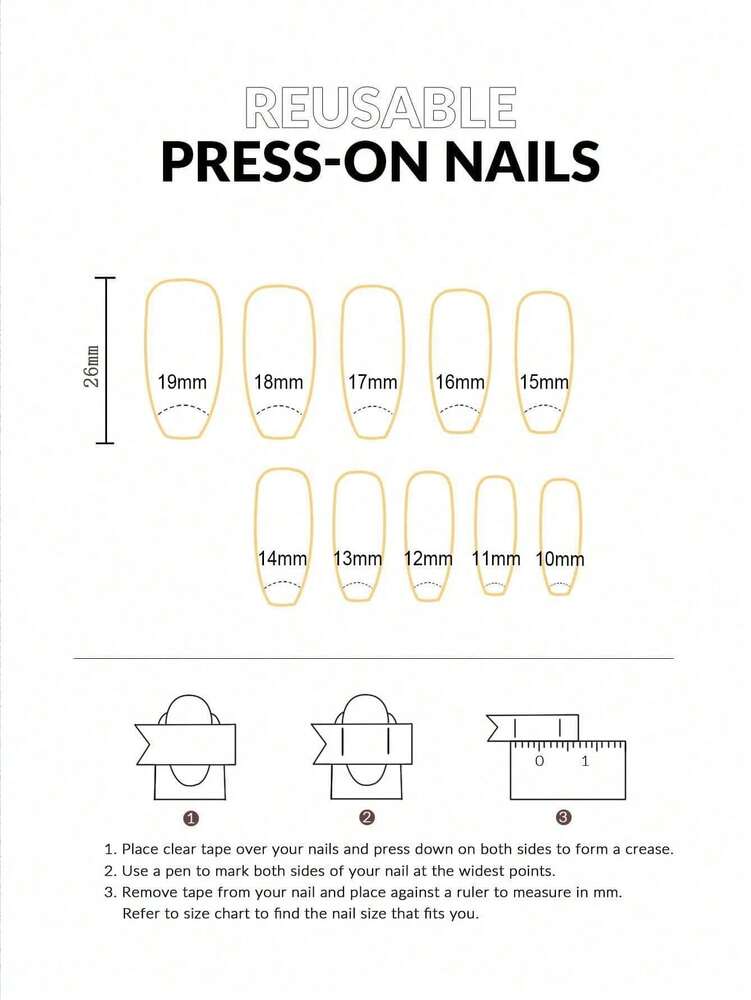 REUSABLE
PRESS-ON NAILS

26mm

19mm 18mm 17mm 16mm 15mm

14mm 13mm 12mm 11mm 10mm

0 1

❶ ❷ ❸

1. Place clear tape over your nails and press down on both sides to form a crease.
2. Use a pen to mark both sides of your nail at the widest points.
3. Remove tape from your nail and place against a ruler to measure in mm. Refer to size chart to find the nail size that fits you.