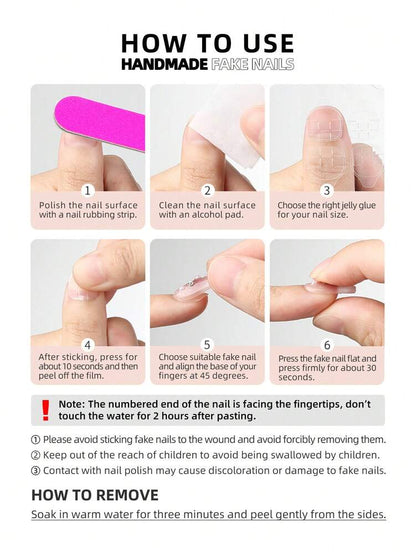 HOW TO USE
HANDMADE FAKE NAILS

1
Polish the nail surface with a nail rubbing strip.

2
Clean the nail surface with an alcohol pad.

3
Choose the right jelly glue for your nail size.

4
After sticking, press for about 10 seconds and then peel off the film.

5
Choose suitable fake nail and align the base of your fingers at 45 degrees.

6
Press the fake nail flat and press firmly for about 30 seconds.

!
Note: The numbered end of the nail is facing the fingertips, don't touch the water for 2 hours after pasting.

① Please avoid sticking fake nails to the wound and avoid forcibly removing them.
② Keep out of the reach of children to avoid being swallowed by children.
③ Contact with nail polish may cause discoloration or damage to fake nails.

HOW TO REMOVE
Soak in warm water for three minutes and peel gently from the sides.