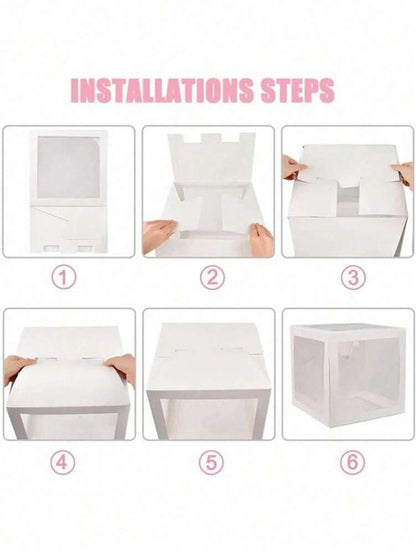 INSTALLATIONS STEPS

①

②

③

④

⑤

⑥