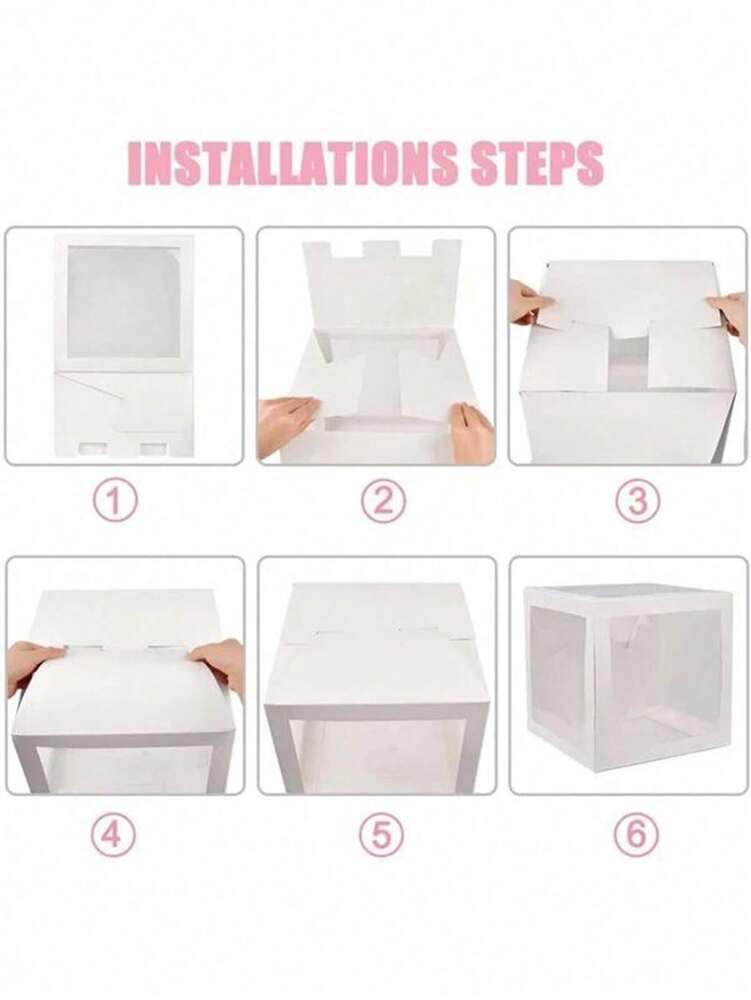 INSTALLATIONS STEPS

①

②

③

④

⑤

⑥