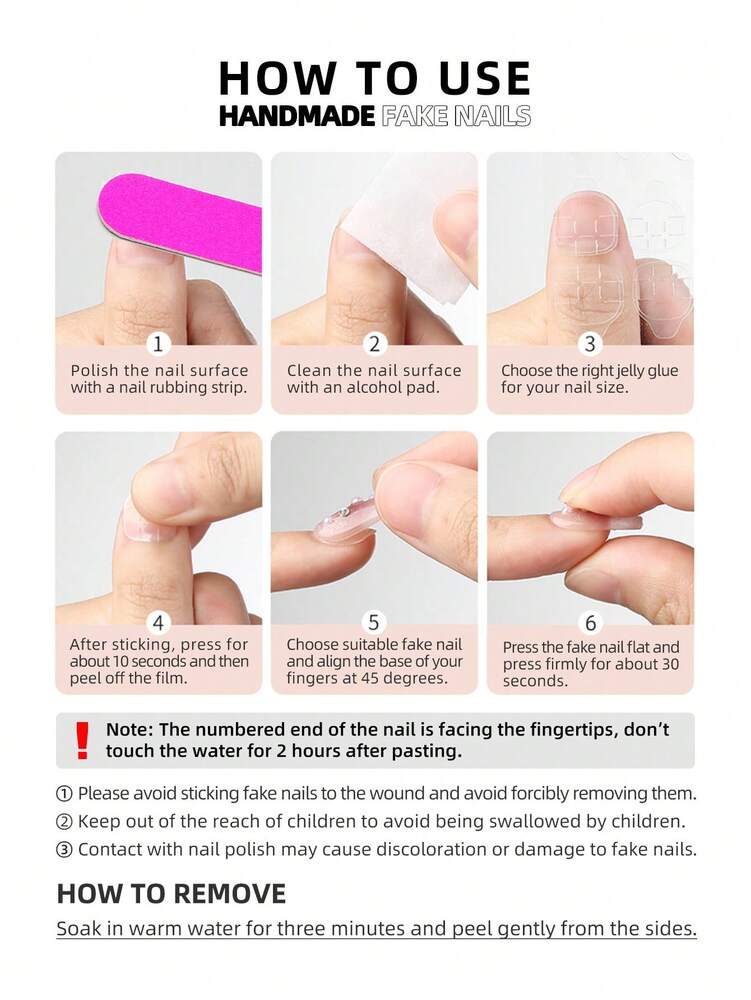 HOW TO USE
HANDMADE FAKE NAILS

1
Polish the nail surface with a nail rubbing strip.

2
Clean the nail surface with an alcohol pad.

3
Choose the right jelly glue for your nail size.

4
After sticking, press for about 10 seconds and then peel off the film.

5
Choose suitable fake nail and align the base of your fingers at 45 degrees.

6
Press the fake nail flat and press firmly for about 30 seconds.

! Note: The numbered end of the nail is facing the fingertips, don't touch the water for 2 hours after pasting.

① Please avoid sticking fake nails to the wound and avoid forcibly removing them.
② Keep out of the reach of children to avoid being swallowed by children.
③ Contact with nail polish may cause discoloration or damage to fake nails.

HOW TO REMOVE
Soak in warm water for three minutes and peel gently from the sides.