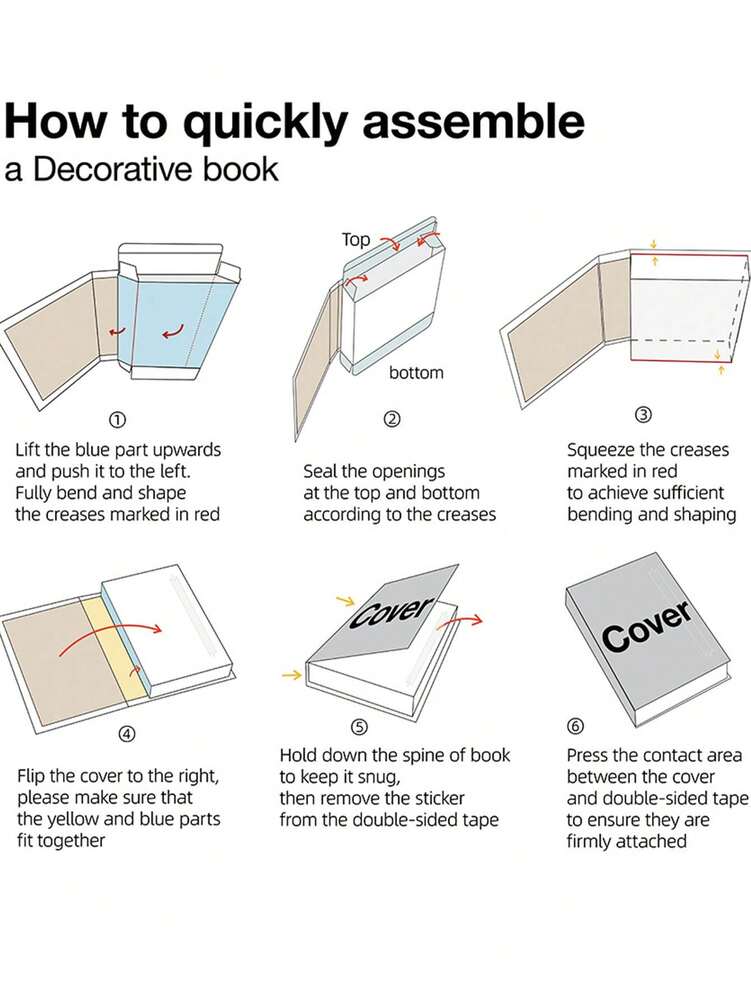 How to quickly assemble
a Decorative book

①
Lift the blue part upwards and push it to the left. Fully bend and shape the creases marked in red

Top
bottom
②
Seal the openings at the top and bottom according to the creases

③
Squeeze the creases marked in red to achieve sufficient bending and shaping

④
Flip the cover to the right, please make sure that the yellow and blue parts fit together

Cover
⑤
Hold down the spine of book to keep it snug, then remove the sticker from the double-sided tape

Cover
⑥
Press the contact area between the cover and double-sided tape to ensure they are firmly attached