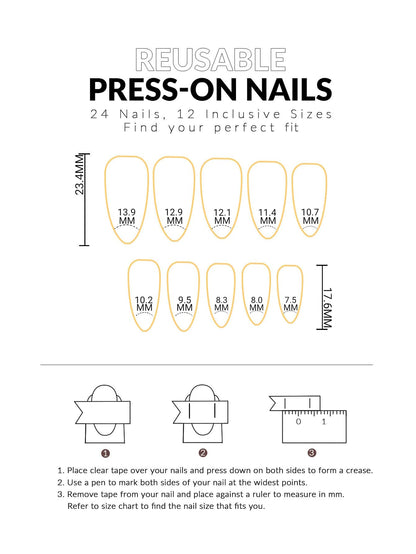 REUSABLE
PRESS-ON NAILS
24 Nails, 12 Inclusive Sizes
Find your perfect fit

23.4MM

13.9 MM
12.9 MM
12.1 MM
11.4 MM
10.7 MM

10.2 MM
9.5 MM
8.3 MM
8.0 MM
7.5 MM

17.6MM

0 1

1
2
3

1. Place clear tape over your nails and press down on both sides to form a crease.
2. Use a pen to mark both sides of your nail at the widest points.
3. Remove tape from your nail and place against a ruler to measure in mm. Refer to size chart to find the nail size that fits you.