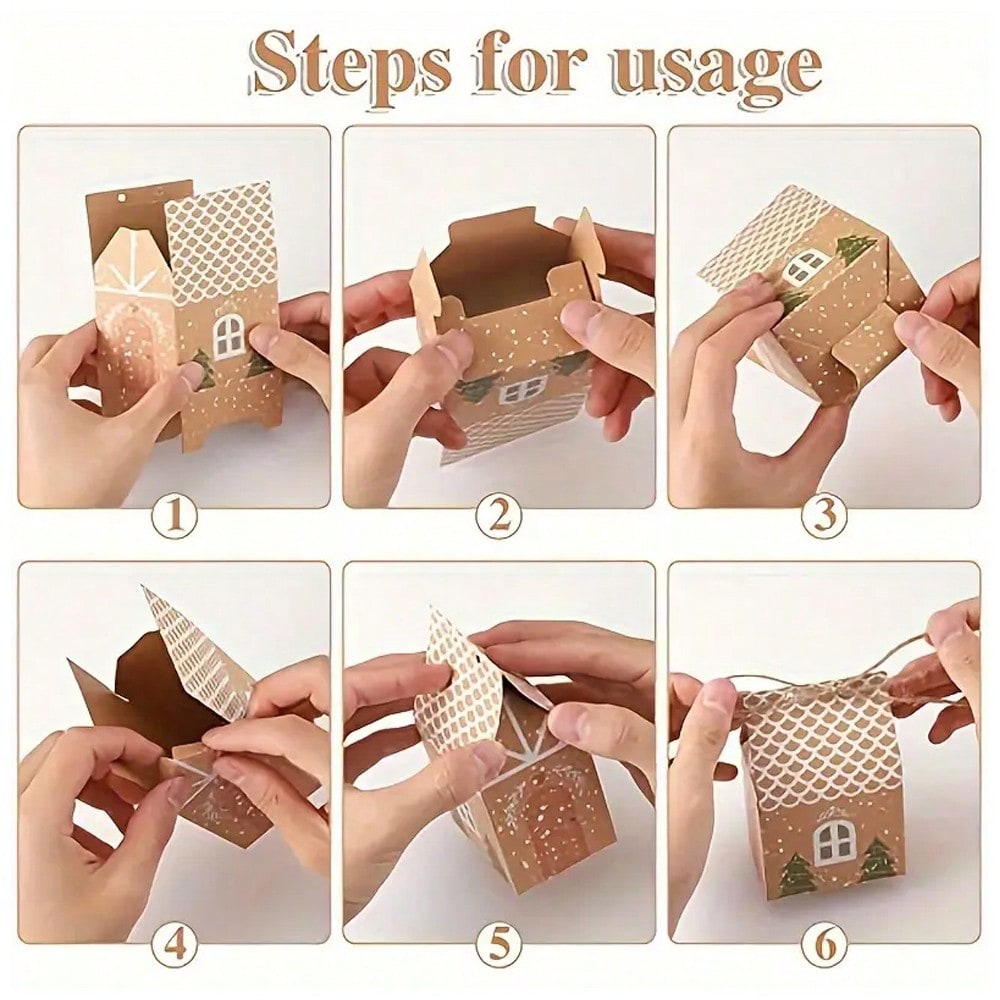 Steps for usage

1

2

3

4

5

6