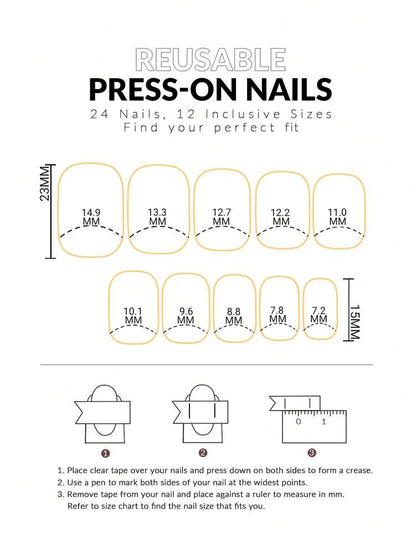 REUSABLE
PRESS-ON NAILS
24 Nails, 12 Inclusive Sizes
Find your perfect fit

23MM

14.9 MM
13.3 MM
12.7 MM
12.2 MM
11.0 MM

10.1 MM
9.6 MM
8.8 MM
7.8 MM
7.2 MM

15MM

0 1

1
2
3

1. Place clear tape over your nails and press down on both sides to form a crease.
2. Use a pen to mark both sides of your nail at the widest points.
3. Remove tape from your nail and place against a ruler to measure in mm. Refer to size chart to find the nail size that fits you.