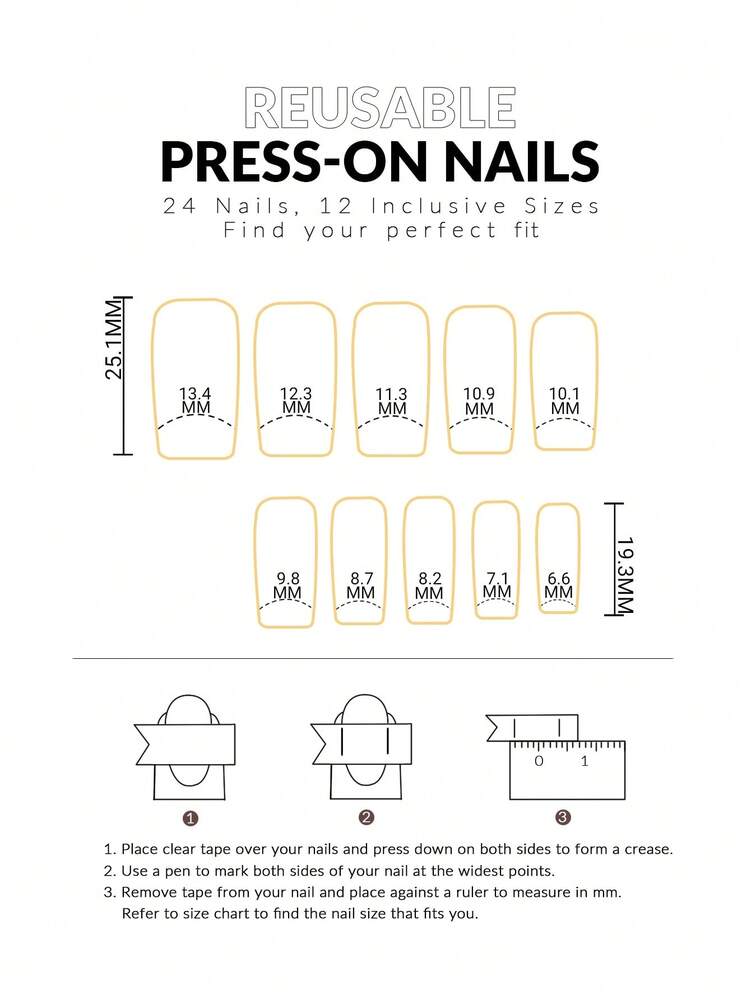 REUSABLE
PRESS-ON NAILS
24 Nails, 12 Inclusive Sizes
Find your perfect fit

25.1MM

13.4 MM
12.3 MM
11.3 MM
10.9 MM
10.1 MM

9.8 MM
8.7 MM
8.2 MM
7.1 MM
6.6 MM

19.3MM

0 1

1
2
3

1. Place clear tape over your nails and press down on both sides to form a crease.
2. Use a pen to mark both sides of your nail at the widest points.
3. Remove tape from your nail and place against a ruler to measure in mm. Refer to size chart to find the nail size that fits you.