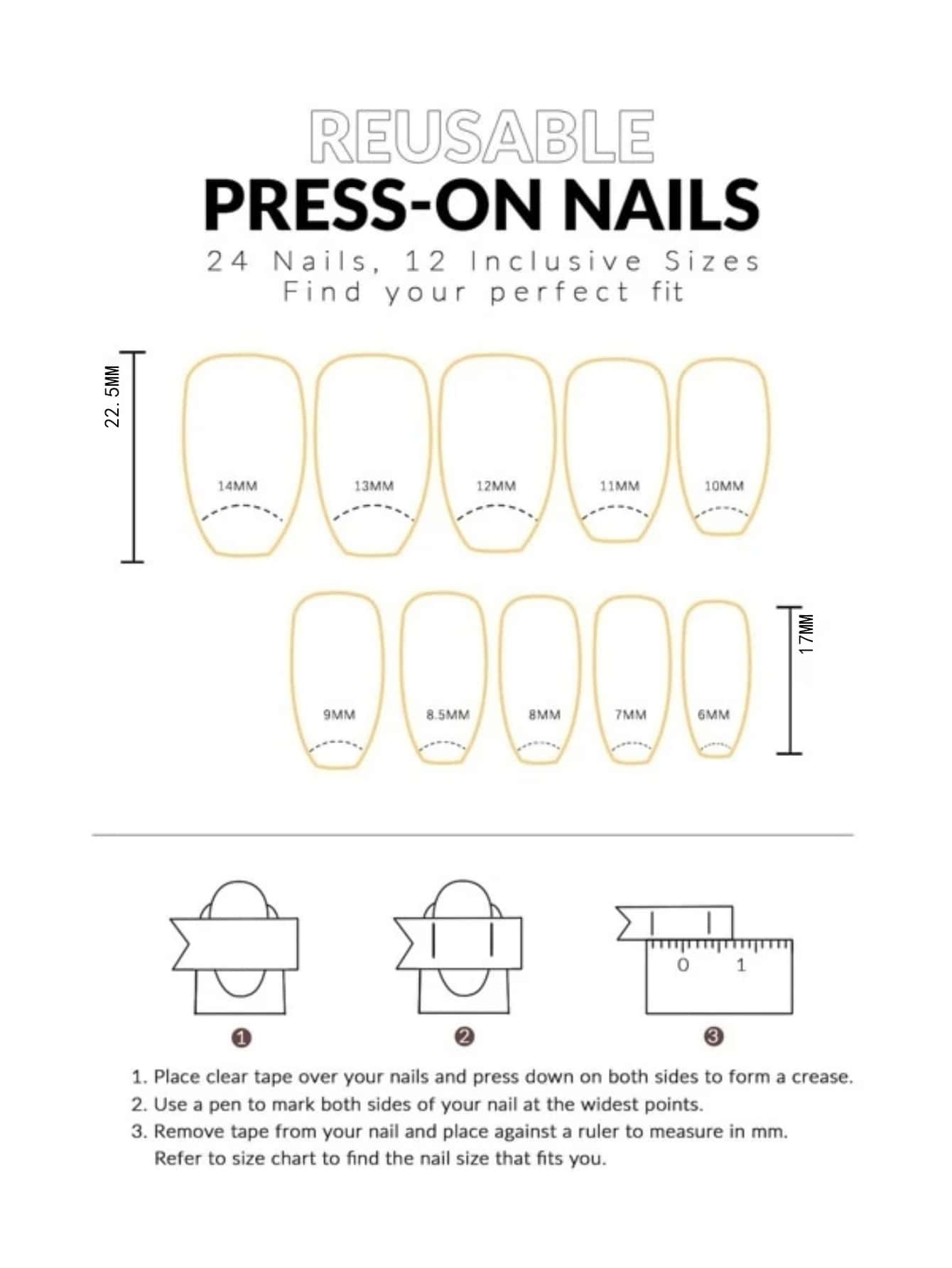 REUSABLE
PRESS-ON NAILS
24 Nails, 12 Inclusive Sizes
Find your perfect fit

22.5MM

14MM 13MM 12MM 11MM 10MM

9MM 8.5MM 8MM 7MM 6MM

17MM

0 1

❶ ❷ ❸

1. Place clear tape over your nails and press down on both sides to form a crease.
2. Use a pen to mark both sides of your nail at the widest points.
3. Remove tape from your nail and place against a ruler to measure in mm. Refer to size chart to find the nail size that fits you.