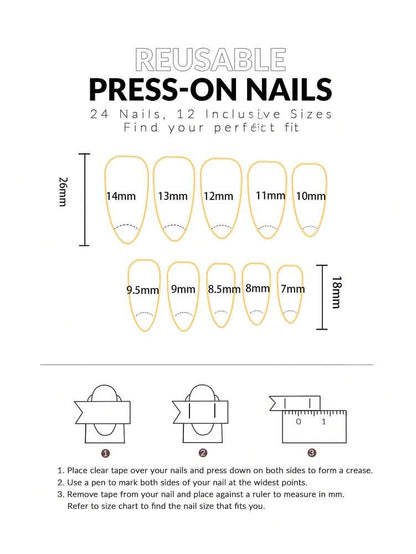 REUSABLE
PRESS-ON NAILS
24 Nails, 12 Inclusive Sizes
Find your perfect fit

26mm
14mm 13mm 12mm 11mm 10mm

9.5mm 9mm 8.5mm 8mm 7mm
18mm

0 1

1 2 3

1. Place clear tape over your nails and press down on both sides to form a crease.
2. Use a pen to mark both sides of your nail at the widest points.
3. Remove tape from your nail and place against a ruler to measure in mm. Refer to size chart to find the nail size that fits you.