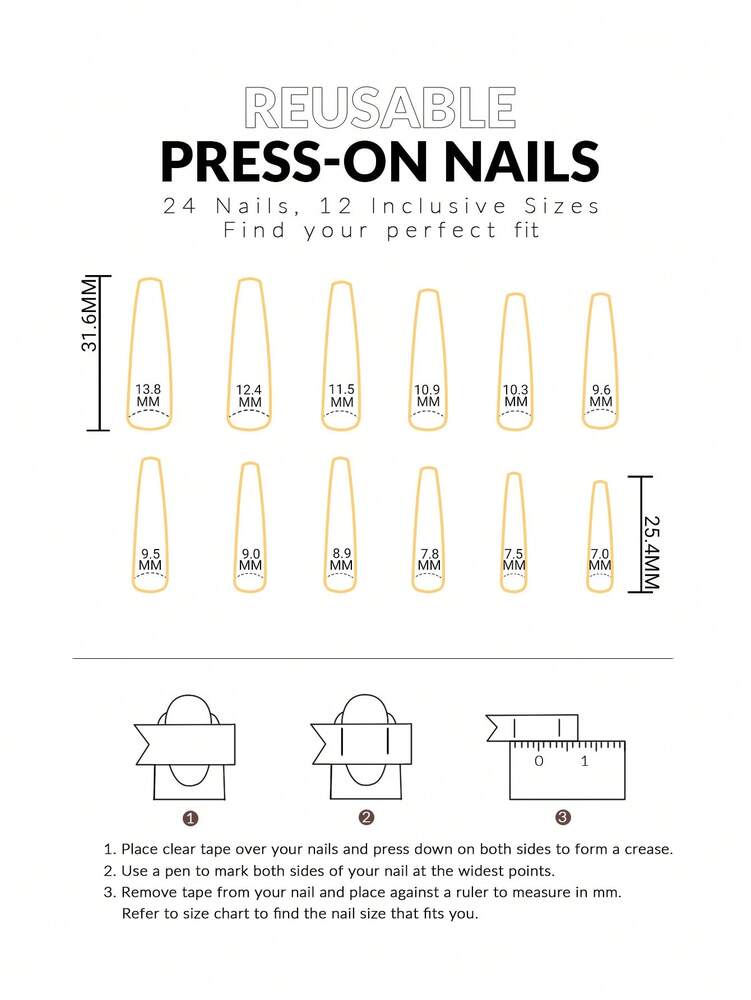 REUSABLE
PRESS-ON NAILS
24 Nails, 12 Inclusive Sizes
Find your perfect fit

31.6MM

13.8 MM
12.4 MM
11.5 MM
10.9 MM
10.3 MM
9.6 MM

9.5 MM
9.0 MM
8.9 MM
7.8 MM
7.5 MM
7.0 MM

25.4MM

0 1

1
2
3

1. Place clear tape over your nails and press down on both sides to form a crease.
2. Use a pen to mark both sides of your nail at the widest points.
3. Remove tape from your nail and place against a ruler to measure in mm. Refer to size chart to find the nail size that fits you.