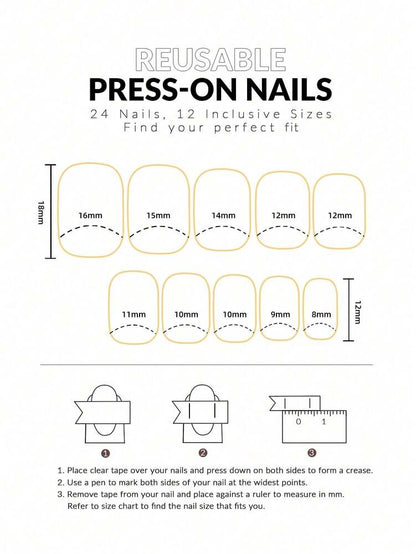 REUSABLE
PRESS-ON NAILS
24 Nails, 12 Inclusive Sizes
Find your perfect fit

18mm

16mm 15mm 14mm 12mm 12mm

11mm 10mm 10mm 9mm 8mm

12mm

0 1

1 2 3

1. Place clear tape over your nails and press down on both sides to form a crease.
2. Use a pen to mark both sides of your nail at the widest points.
3. Remove tape from your nail and place against a ruler to measure in mm. Refer to size chart to find the nail size that fits you.