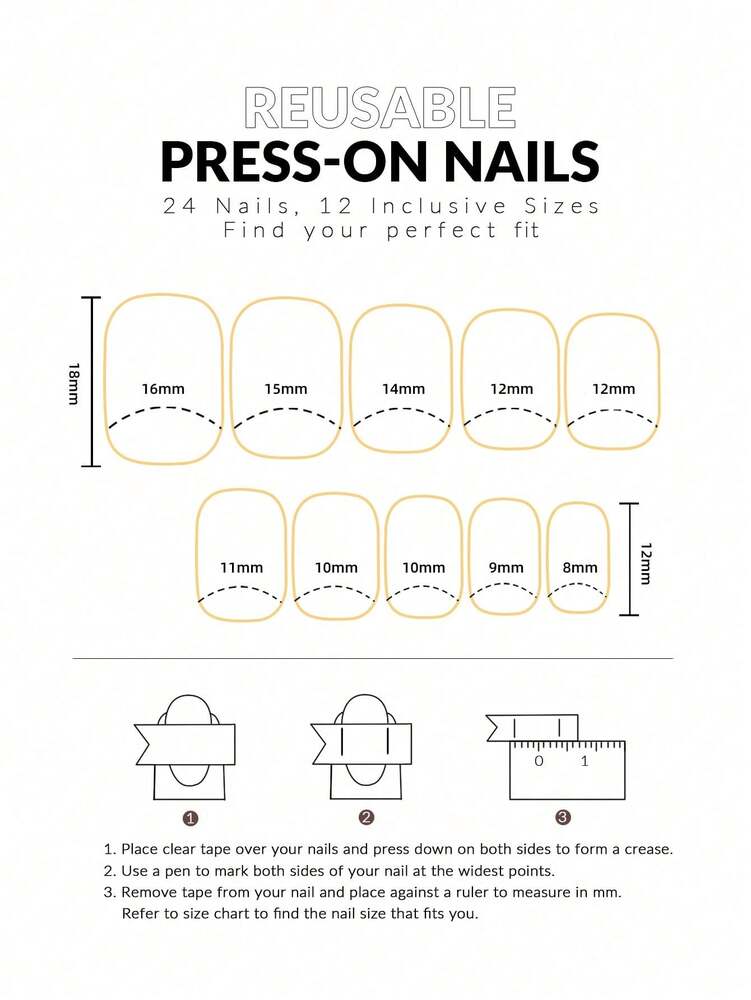 REUSABLE
PRESS-ON NAILS
24 Nails, 12 Inclusive Sizes
Find your perfect fit

18mm

16mm 15mm 14mm 12mm 12mm

11mm 10mm 10mm 9mm 8mm

12mm

0 1

1 2 3

1. Place clear tape over your nails and press down on both sides to form a crease.
2. Use a pen to mark both sides of your nail at the widest points.
3. Remove tape from your nail and place against a ruler to measure in mm. Refer to size chart to find the nail size that fits you.