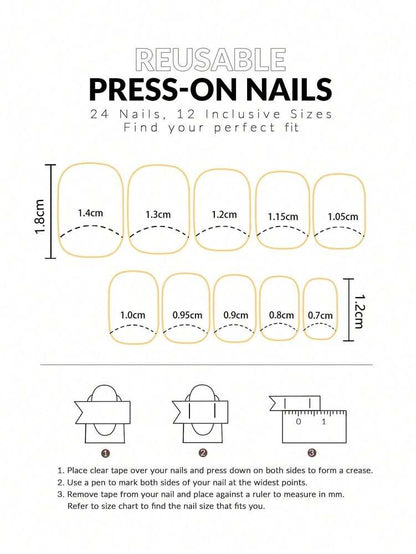 REUSABLE
PRESS-ON NAILS
24 Nails, 12 Inclusive Sizes
Find your perfect fit

1.8cm

1.4cm 1.3cm 1.2cm 1.15cm 1.05cm

1.0cm 0.95cm 0.9cm 0.8cm 0.7cm

1.2cm

0 1

1 2 3

1. Place clear tape over your nails and press down on both sides to form a crease.
2. Use a pen to mark both sides of your nail at the widest points.
3. Remove tape from your nail and place against a ruler to measure in mm. Refer to size chart to find the nail size that fits you.