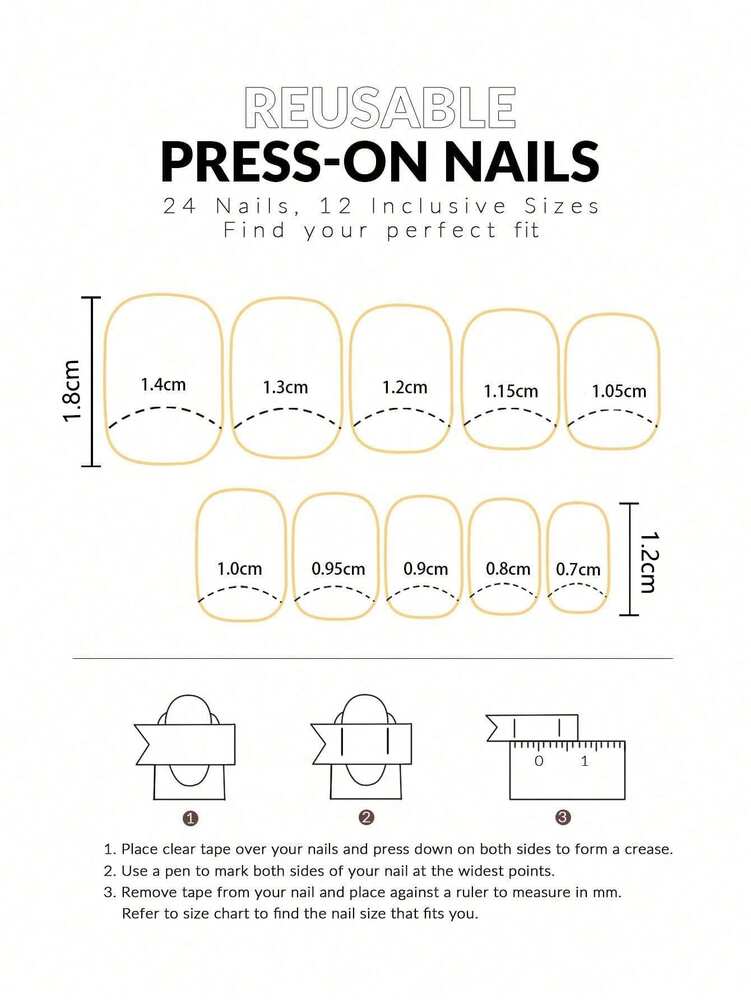 REUSABLE
PRESS-ON NAILS
24 Nails, 12 Inclusive Sizes
Find your perfect fit

1.8cm
1.4cm 1.3cm 1.2cm 1.15cm 1.05cm

1.0cm 0.95cm 0.9cm 0.8cm 0.7cm
1.2cm

0 1

1 2 3

1. Place clear tape over your nails and press down on both sides to form a crease.
2. Use a pen to mark both sides of your nail at the widest points.
3. Remove tape from your nail and place against a ruler to measure in mm. Refer to size chart to find the nail size that fits you.