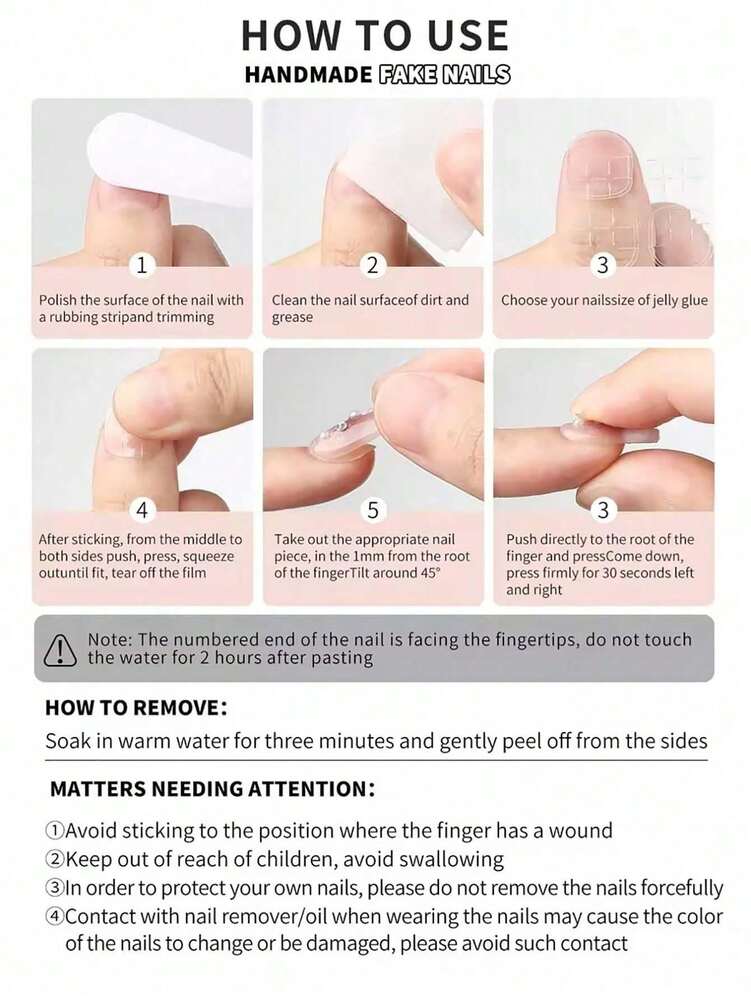 HOW TO USE

HANDMADE FAKE NAILS

1

Polish the surface of the nail with a rubbing stripand trimming

2

Clean the nail surfaceof dirt and grease

3

Choose your nailssize of jelly glue

4

After sticking, from the middle to both sides push, press, squeeze outuntil fit, tear off the film

5

Take out the appropriate nail piece, in the 1mm from the root of the fingerTilt around 45°

3

Push directly to the root of the finger and pressCome down, press firmly for 30 seconds left and right

Note: The numbered end of the nail is facing the fingertips, do not touch the water for 2 hours after pasting

HOW TO REMOVE:

Soak in warm water for three minutes and gently peel off from the sides

MATTERS NEEDING ATTENTION:

①Avoid sticking to the position where the finger has a wound
②Keep out of reach of children, avoid swallowing
③In order to protect your own nails, please do not remove the nails forcefully
④Contact with nail remover/oil when wearing the nails may cause the color of the nails to change or be damaged, please avoid such contact