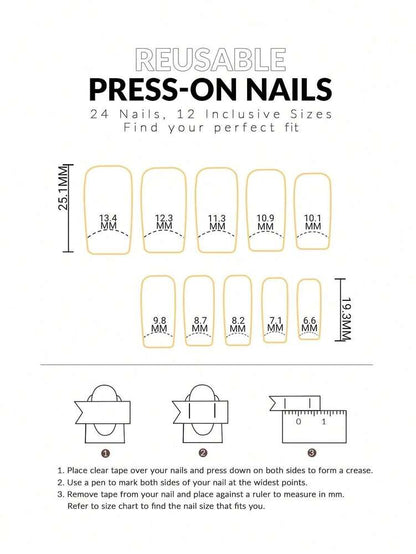 REUSABLE
PRESS-ON NAILS
24 Nails, 12 Inclusive Sizes
Find your perfect fit

25.1MM

13.4 MM
12.3 MM
11.3 MM
10.9 MM
10.1 MM

9.8 MM
8.7 MM
8.2 MM
7.1 MM
6.6 MM

19.3MM

0 1

1
2
3

1. Place clear tape over your nails and press down on both sides to form a crease.
2. Use a pen to mark both sides of your nail at the widest points.
3. Remove tape from your nail and place against a ruler to measure in mm. Refer to size chart to find the nail size that fits you.