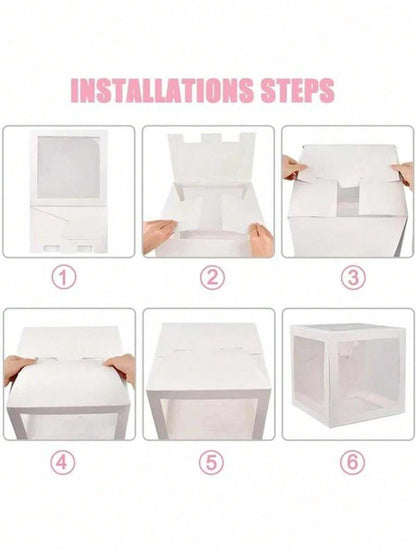 INSTALLATIONS STEPS

①

②

③

④

⑤

⑥