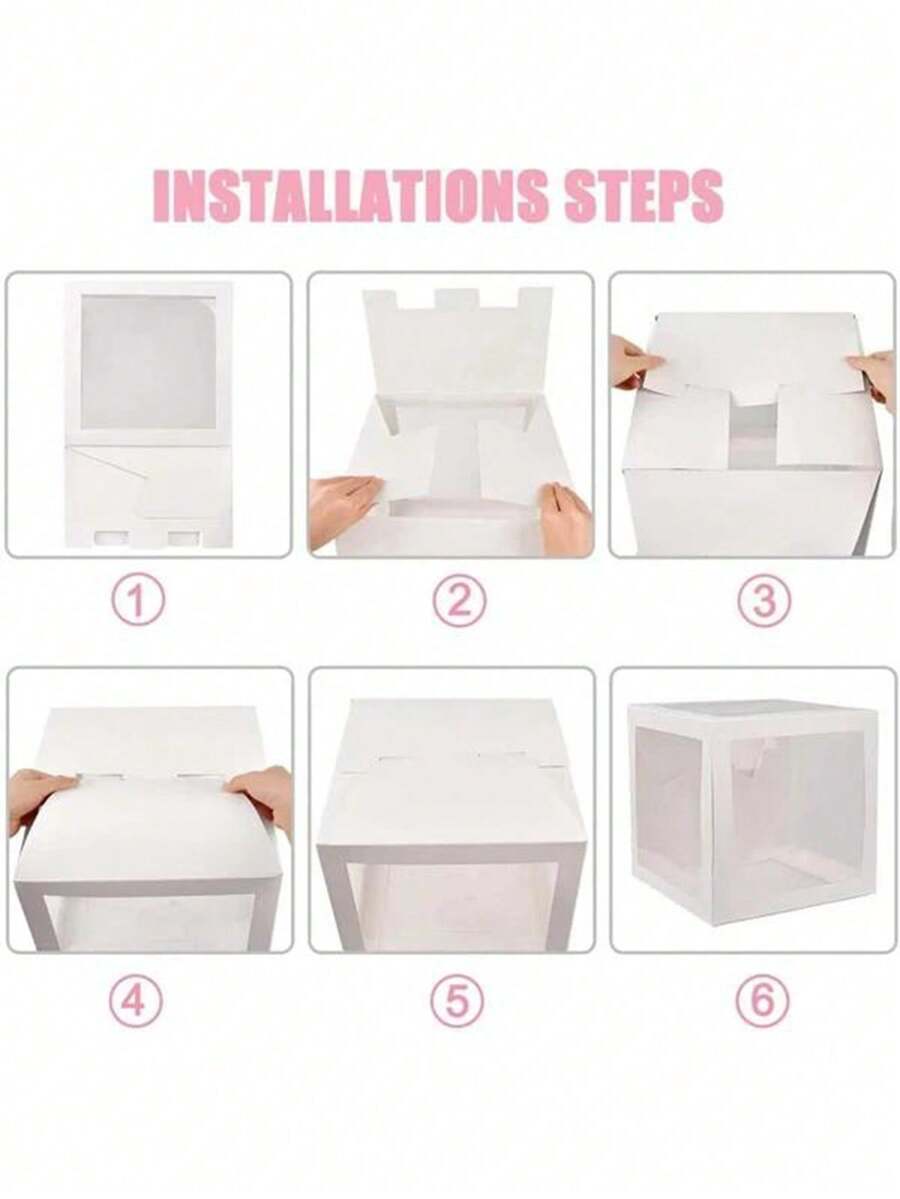 INSTALLATIONS STEPS

①

②

③

④

⑤

⑥