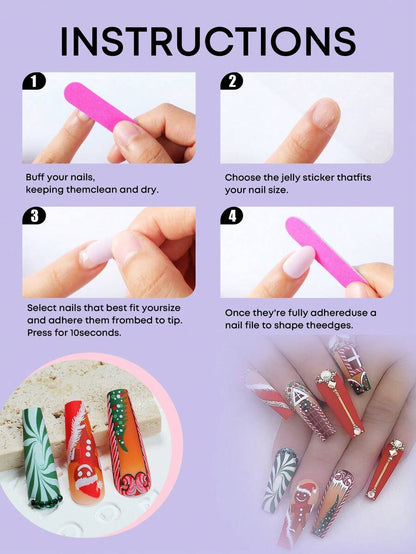 INSTRUCTIONS

1

Buff your nails, keeping themclean and dry.

2

Choose the jelly sticker thatfits your nail size.

3

Select nails that best fit yoursize and adhere them frombed to tip. Press for 10seconds.

4

Once they're fully adhereduse a nail file to shape theedges.