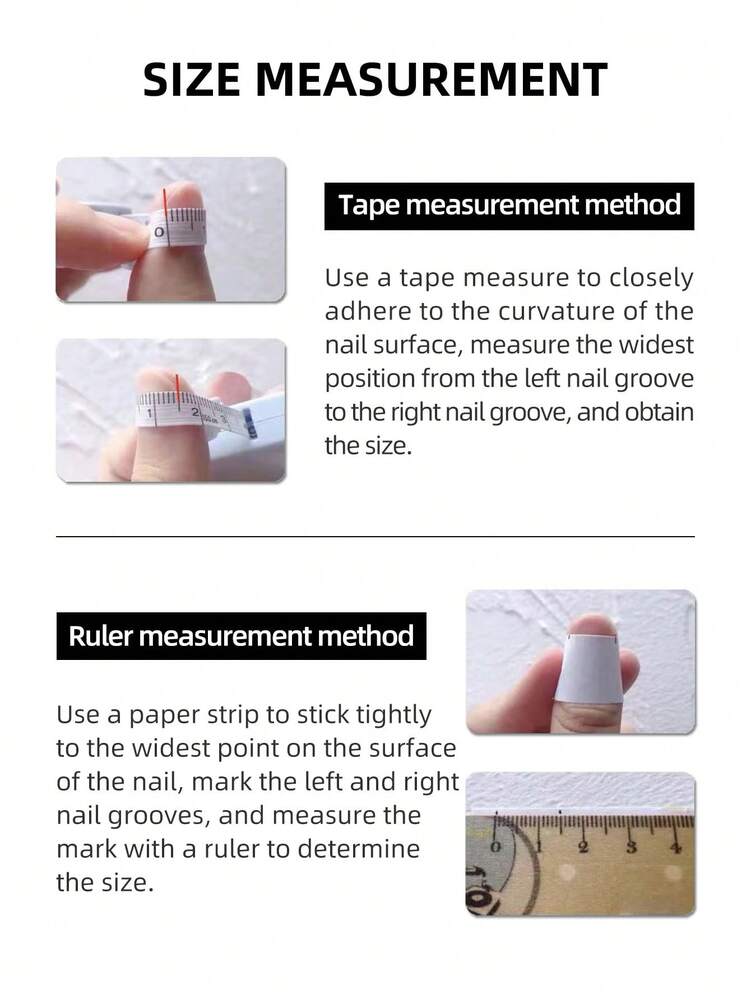 SIZE MEASUREMENT

0

1 2

Tape measurement method

Use a tape measure to closely adhere to the curvature of the nail surface, measure the widest position from the left nail groove to the right nail groove, and obtain the size.

Ruler measurement method

Use a paper strip to stick tightly to the widest point on the surface of the nail, mark the left and right nail grooves, and measure the mark with a ruler to determine the size.

0 1 2 3 4