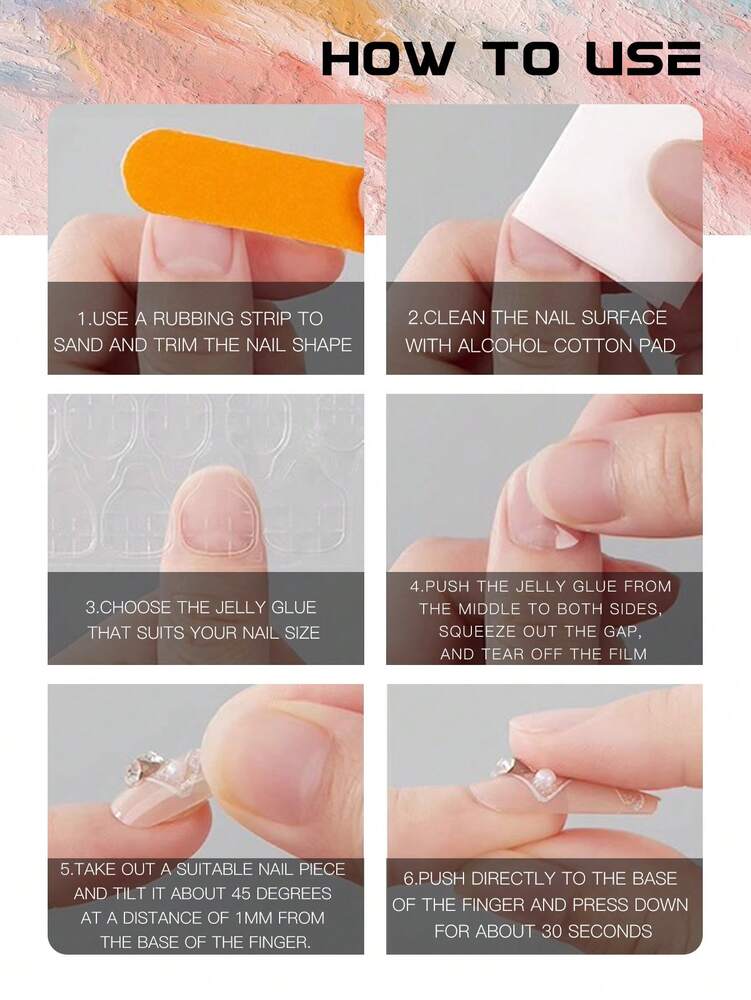 HOW TO USE

1.USE A RUBBING STRIP TO SAND AND TRIM THE NAIL SHAPE

2.CLEAN THE NAIL SURFACE WITH ALCOHOL COTTON PAD

3.CHOOSE THE JELLY GLUE THAT SUITS YOUR NAIL SIZE

4.PUSH THE JELLY GLUE FROM THE MIDDLE TO BOTH SIDES, SQUEEZE OUT THE GAP, AND TEAR OFF THE FILM

5.TAKE OUT A SUITABLE NAIL PIECE AND TILT IT ABOUT 45 DEGREES AT A DISTANCE OF 1MM FROM THE BASE OF THE FINGER.

6.PUSH DIRECTLY TO THE BASE OF THE FINGER AND PRESS DOWN FOR ABOUT 30 SECONDS