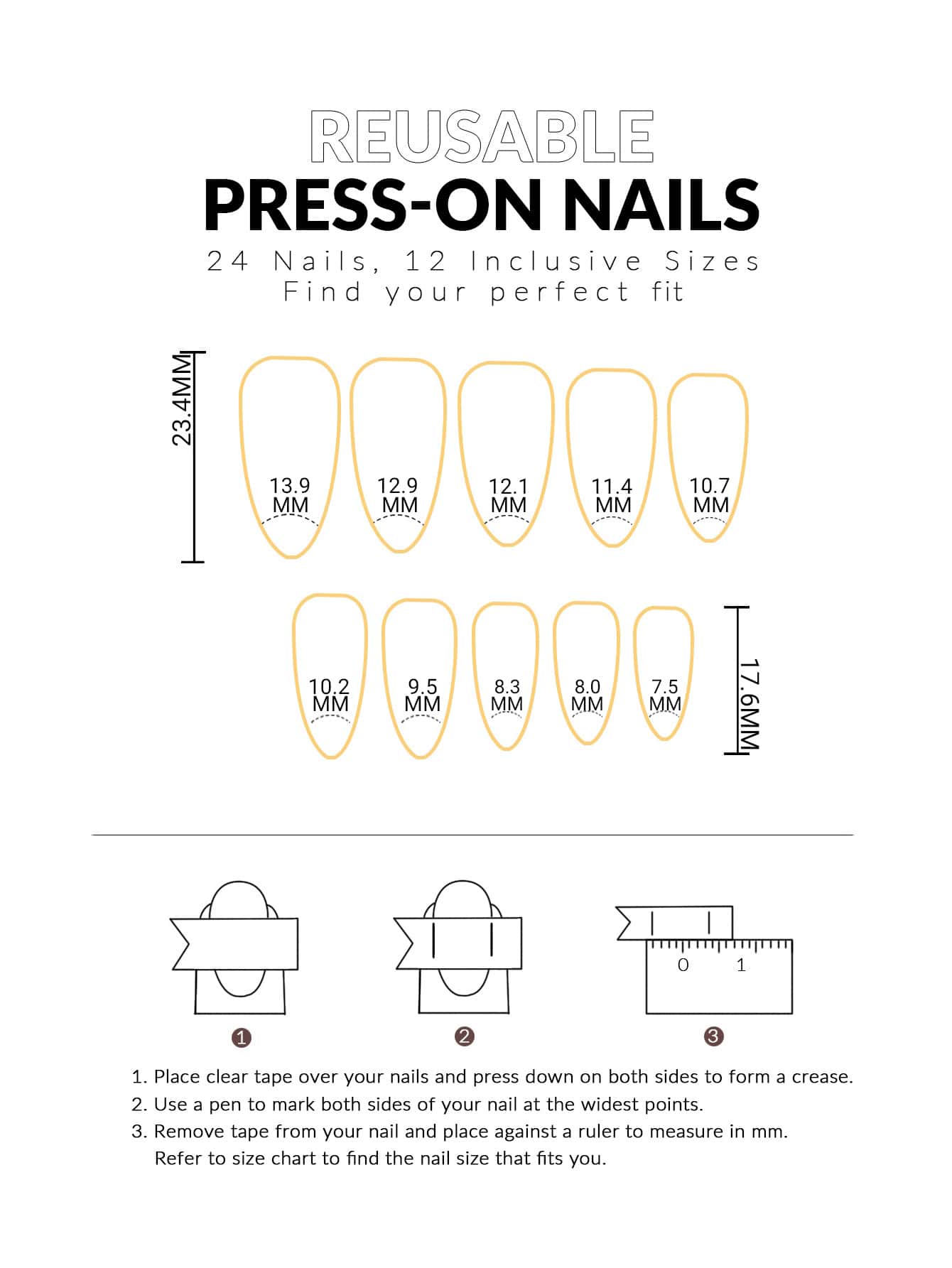 REUSABLE
PRESS-ON NAILS
24 Nails, 12 Inclusive Sizes
Find your perfect fit

23.4MM

13.9 MM
12.9 MM
12.1 MM
11.4 MM
10.7 MM

10.2 MM
9.5 MM
8.3 MM
8.0 MM
7.5 MM

17.6MM

0 1

1
2
3

1. Place clear tape over your nails and press down on both sides to form a crease.
2. Use a pen to mark both sides of your nail at the widest points.
3. Remove tape from your nail and place against a ruler to measure in mm. Refer to size chart to find the nail size that fits you.