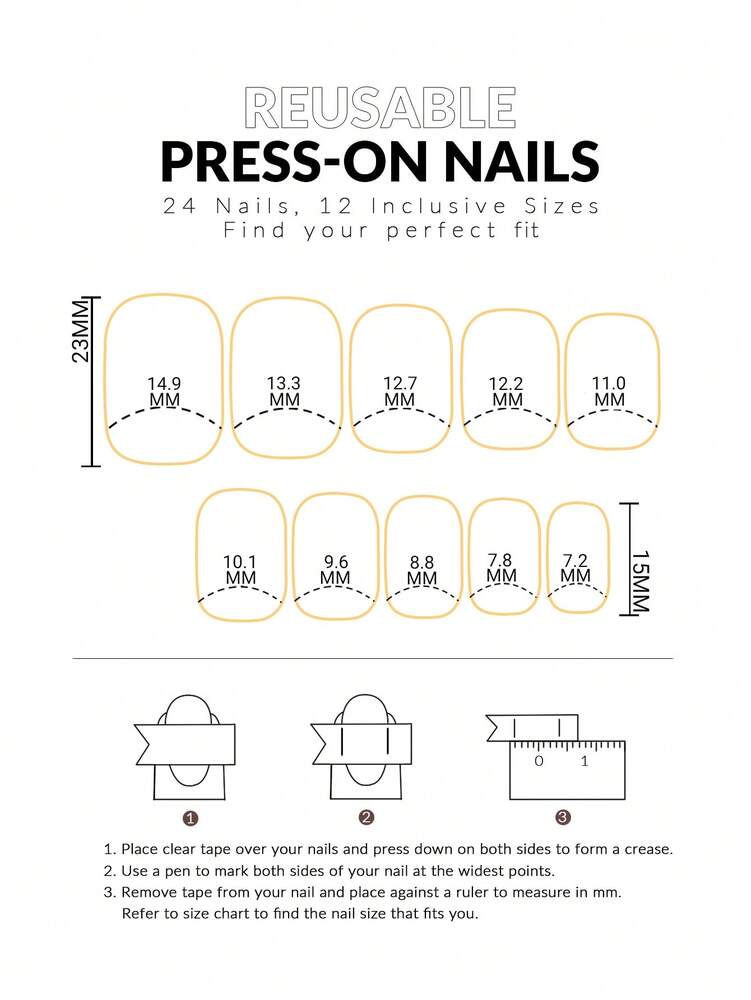 REUSABLE
PRESS-ON NAILS
24 Nails, 12 Inclusive Sizes
Find your perfect fit

23MM

14.9 MM

13.3 MM

12.7 MM

12.2 MM

11.0 MM

10.1 MM

9.6 MM

8.8 MM

7.8 MM

7.2 MM

15MM

0 1

1

2

3

1. Place clear tape over your nails and press down on both sides to form a crease.
2. Use a pen to mark both sides of your nail at the widest points.
3. Remove tape from your nail and place against a ruler to measure in mm. Refer to size chart to find the nail size that fits you.