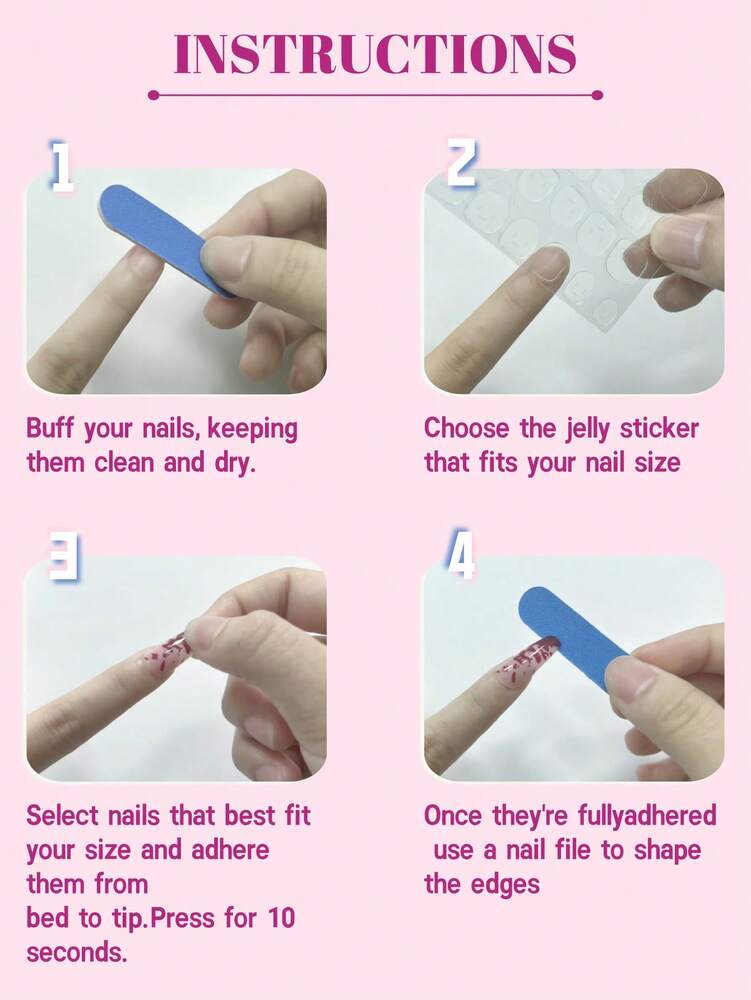 INSTRUCTIONS

1

Buff your nails, keeping them clean and dry.

2

Choose the jelly sticker that fits your nail size

3

Select nails that best fit your size and adhere them from
bed to tip.Press for 10 seconds.

4

Once they're fullyadhered use a nail file to shape the edges